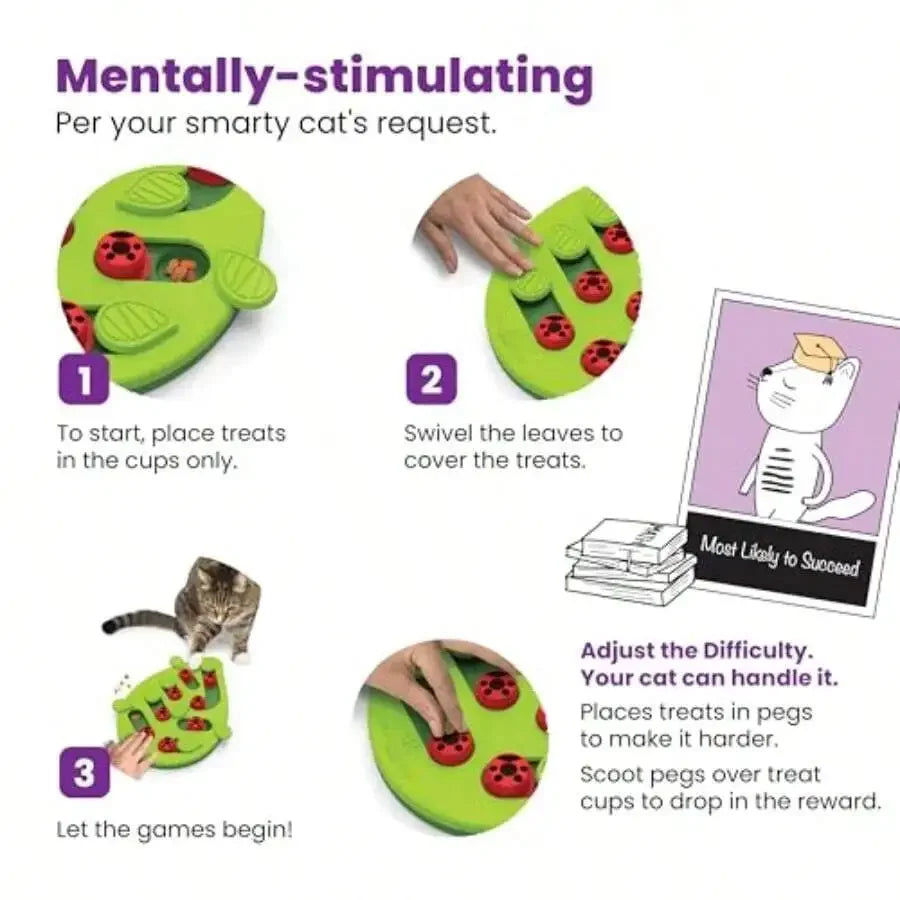 Mentally-stimulating
Per your smarty cat's request.

1
To start, place treats in the cups only.

2
Swivel the leaves to cover the treats.

Most Likely to Succeed

3
Let the games begin!

Adjust the Difficulty. Your cat can handle it.
Places treats in pegs to make it harder.
Scoot pegs over treat cups to drop in the reward.